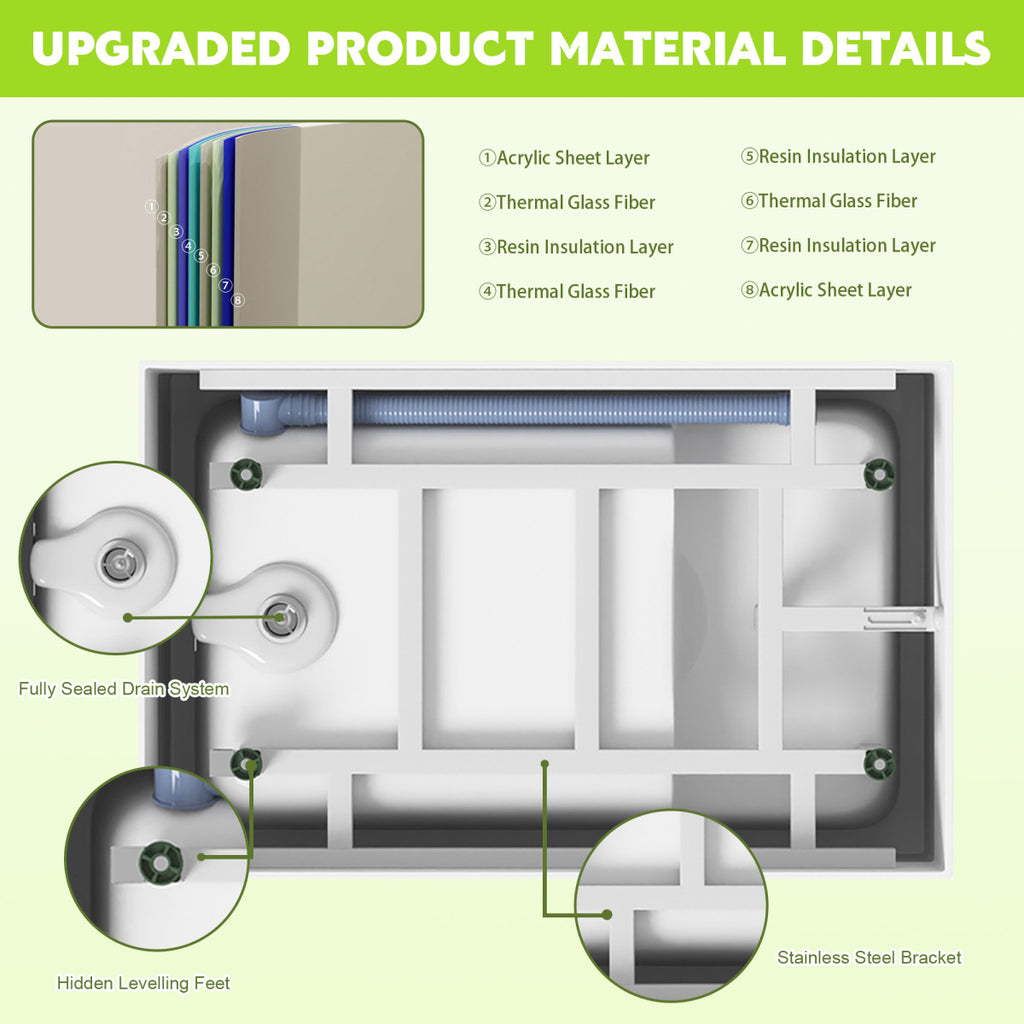 UPGRADED PRODUCT MATERIAL DETAILS

①
②
③
④
⑤
⑥
⑦
⑧

①Acrylic Sheet Layer
②Thermal Glass Fiber
③Resin Insulation Layer
④Thermal Glass Fiber

⑤Resin Insulation Layer
⑥Thermal Glass Fiber
⑦Resin Insulation Layer
⑧Acrylic Sheet Layer

Fully Sealed Drain System

Hidden Levelling Feet

Stainless Steel Bracket