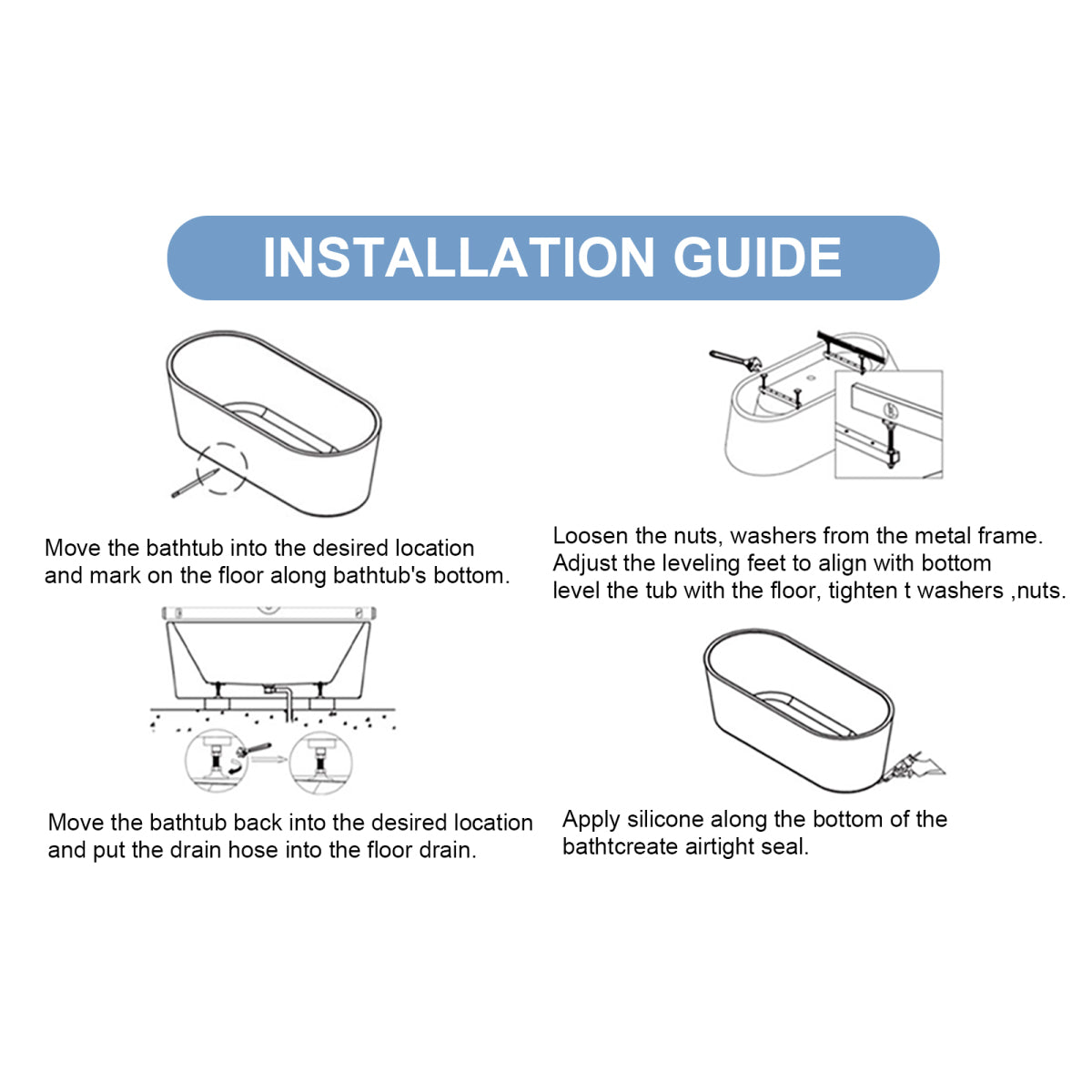 INSTALLATION GUIDE

Move the bathtub into the desired location and mark on the floor along bathtub's bottom.

Loosen the nuts, washers from the metal frame. Adjust the leveling feet to align with bottom level the tub with the floor, tighten t washers ,nuts.

Move the bathtub back into the desired location and put the drain hose into the floor drain.

Apply silicone along the bottom of the bathtcreate airtight seal.