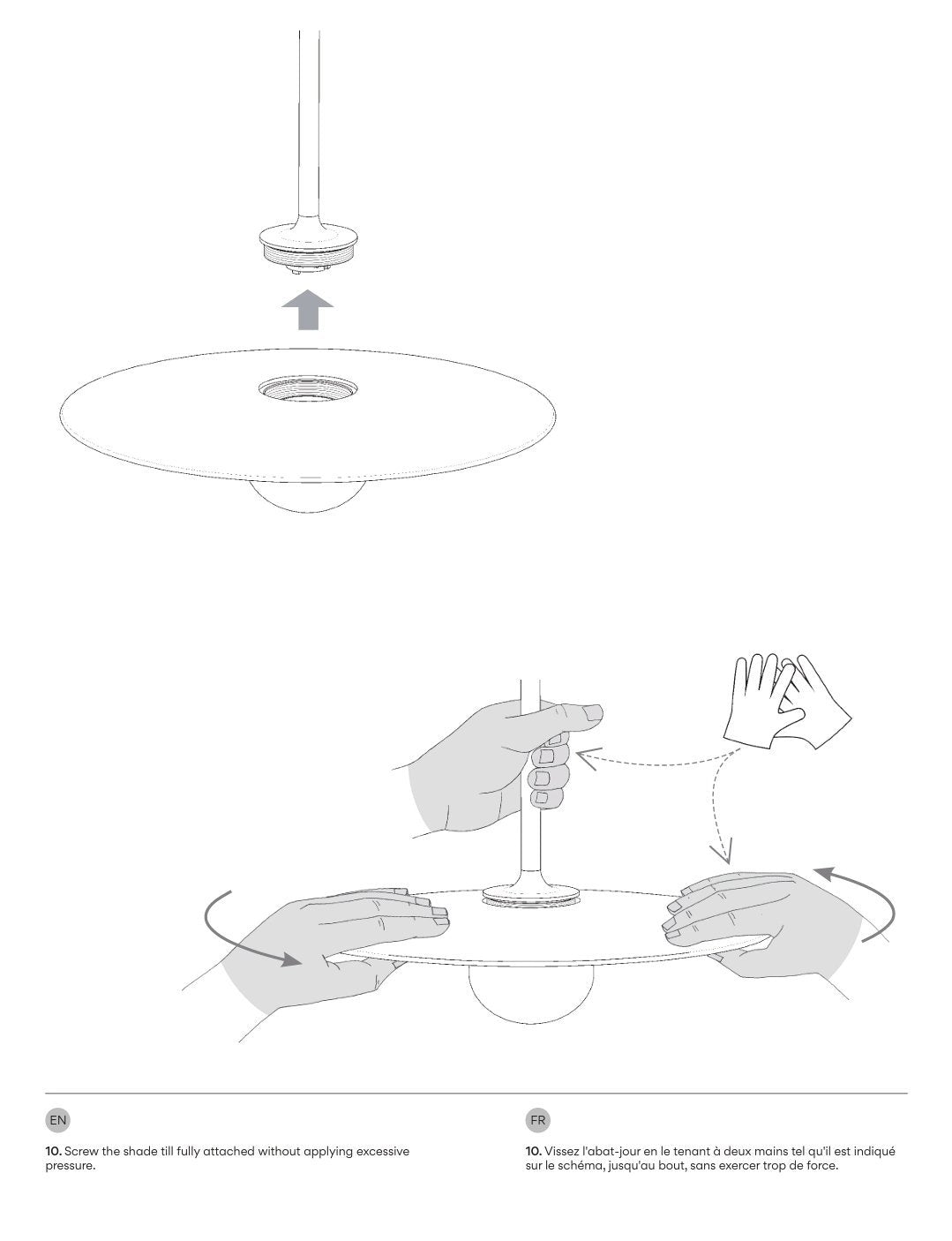 EN

10. Screw the shade till fully attached without applying excessive pressure.

FR

10. Vissez l'abat-jour en le tenant à deux mains tel qu'il est indiqué sur le schéma, jusqu'au bout, sans exercer trop de force.