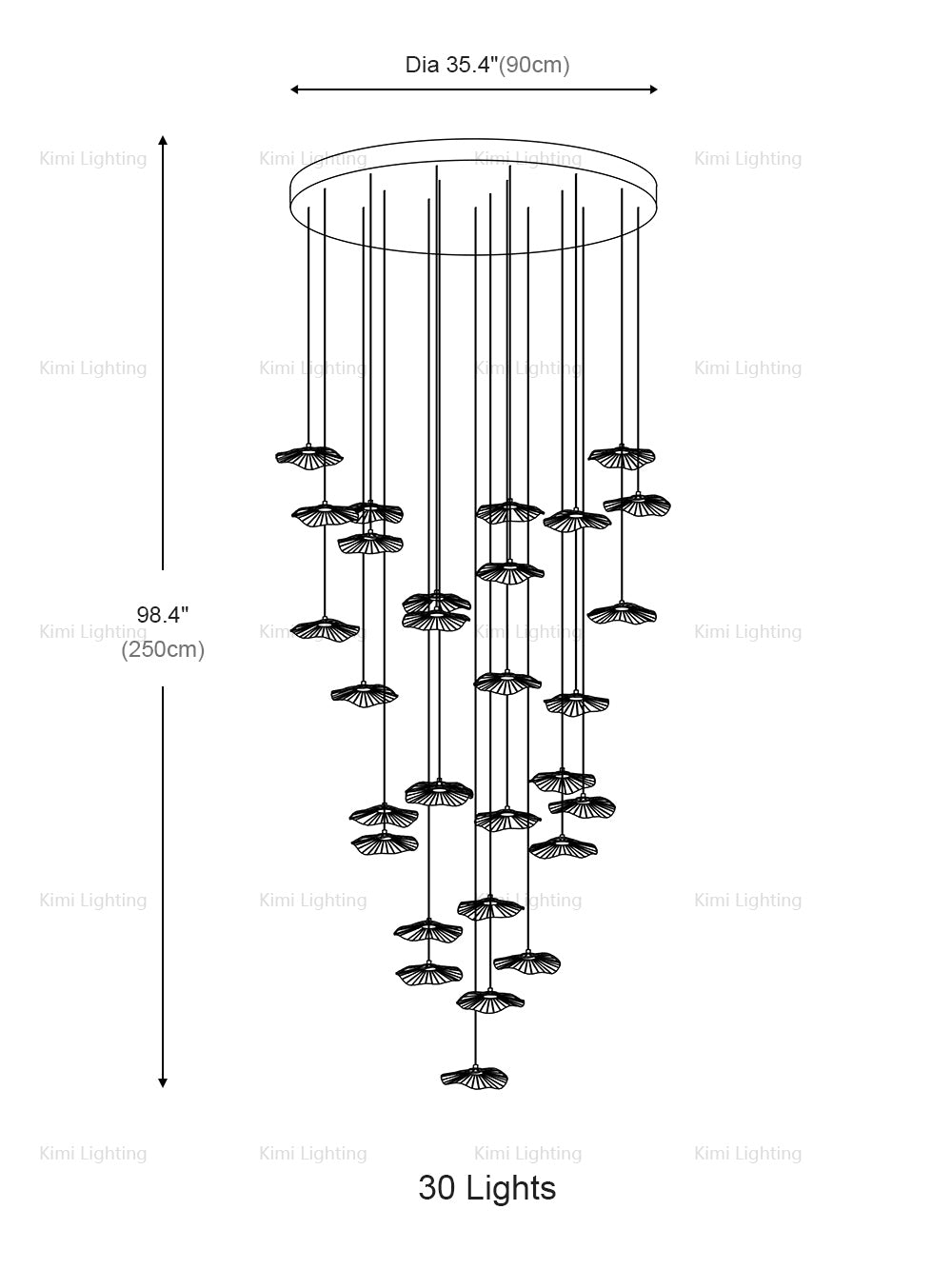 Dia 35.4"(90cm)

Kimi Lighting Kimi Lighting Kimi Lighting Kimi Lighting

Kimi Lighting Kimi Lighting Kimi Lighting Kimi Lighting

98.4"
(250cm)

Kimi Lighting Kimi Lighting Kimi Lighting Kimi Lighting

Kimi Lighting Kimi Lighting Kimi Lighting Kimi Lighting

Kimi Lighting Kimi Lighting Kimi Lighting Kimi Lighting

30 Lights