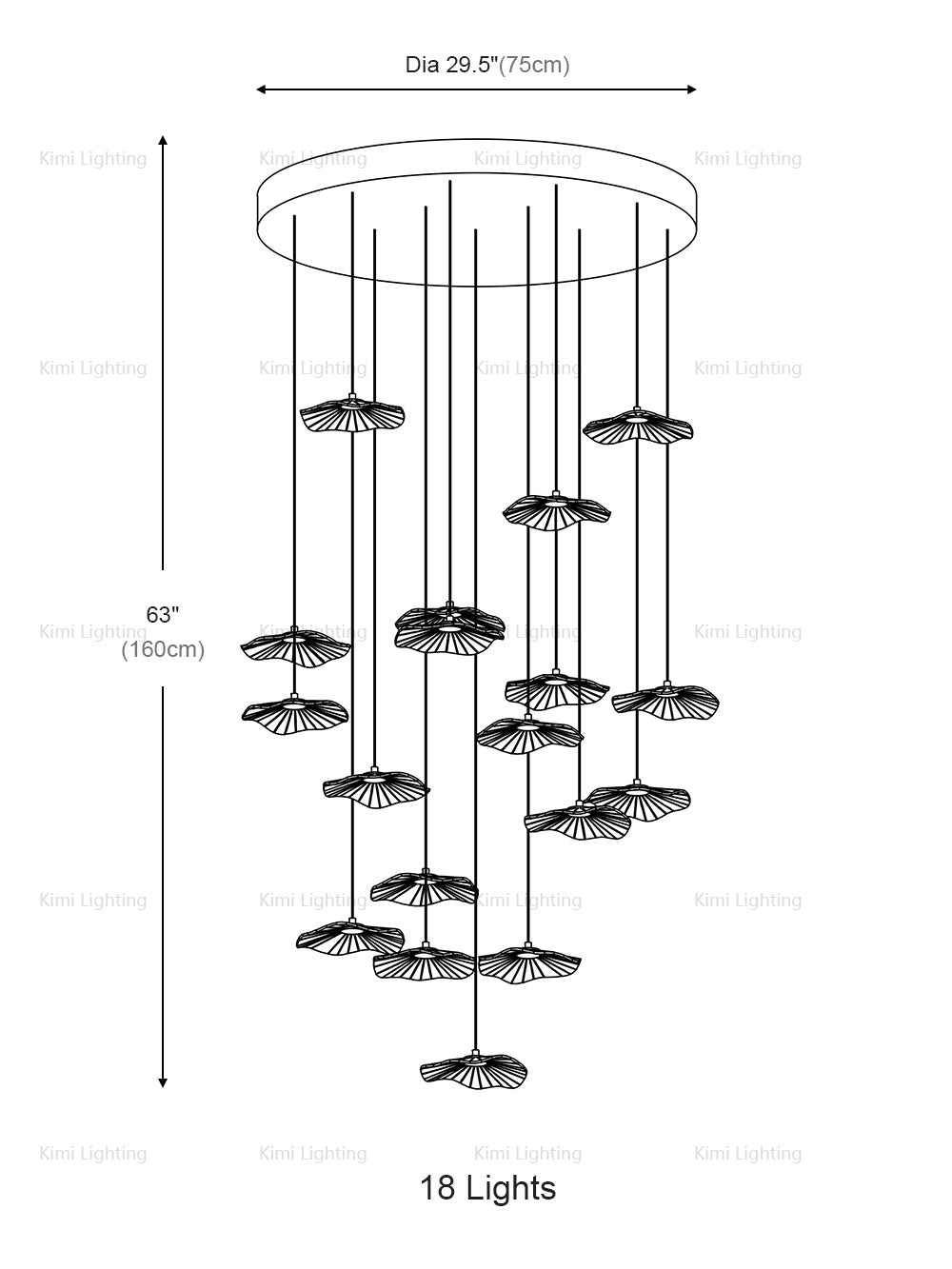 Dia 29.5"(75cm)

Kimi Lighting Kimi Lighting Kimi Lighting Kimi Lighting

Kimi Lighting Kimi Lighting Kimi Lighting Kimi Lighting

63"
(160cm)

Kimi Lighting Kimi Lighting Kimi Lighting Kimi Lighting

Kimi Lighting Kimi Lighting Kimi Lighting Kimi Lighting

Kimi Lighting Kimi Lighting Kimi Lighting Kimi Lighting

18 Lights