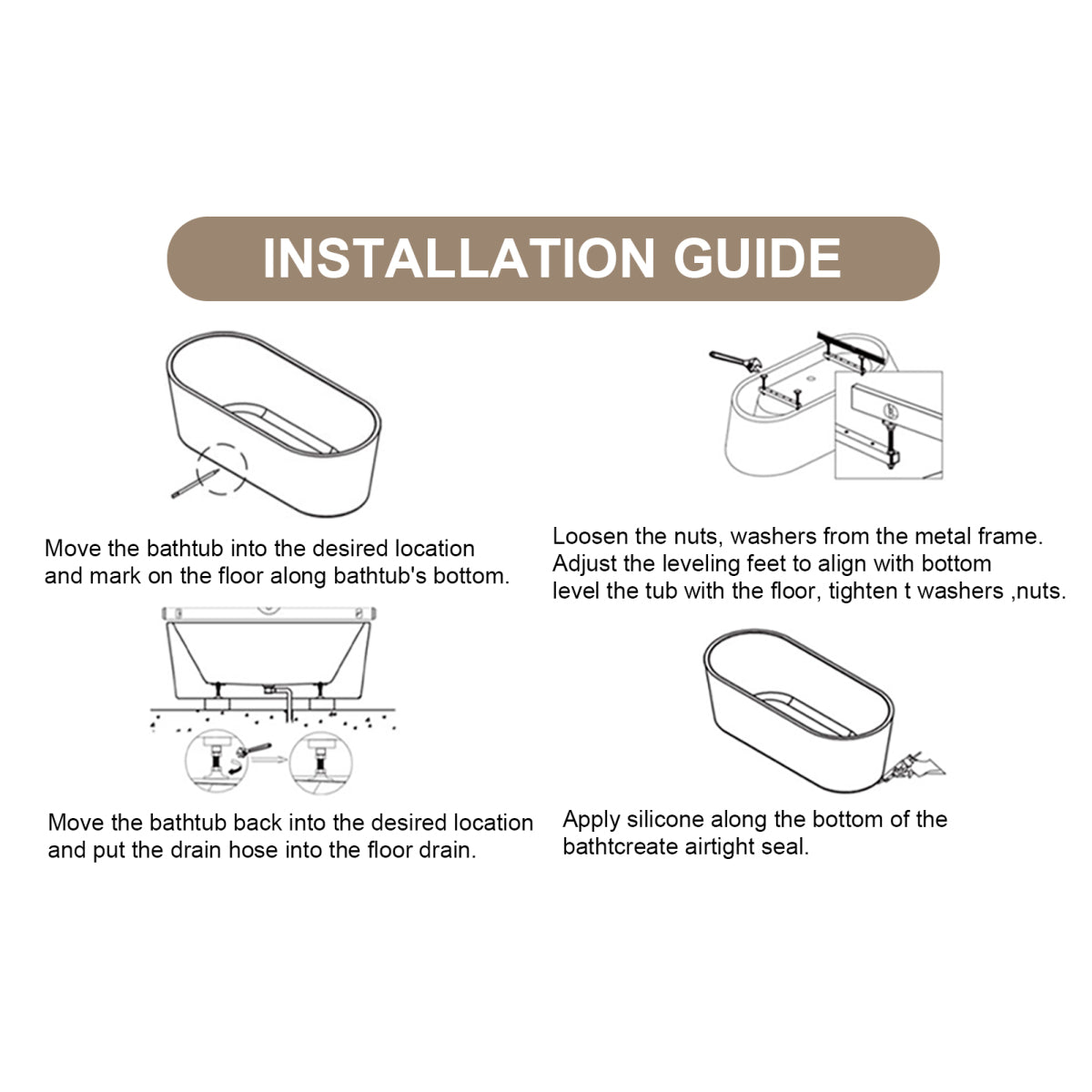 INSTALLATION GUIDE

Move the bathtub into the desired location and mark on the floor along bathtub's bottom.

Loosen the nuts, washers from the metal frame. Adjust the leveling feet to align with bottom level the tub with the floor, tighten t washers ,nuts.

Move the bathtub back into the desired location and put the drain hose into the floor drain.

Apply silicone along the bottom of the bathtcreate airtight seal.