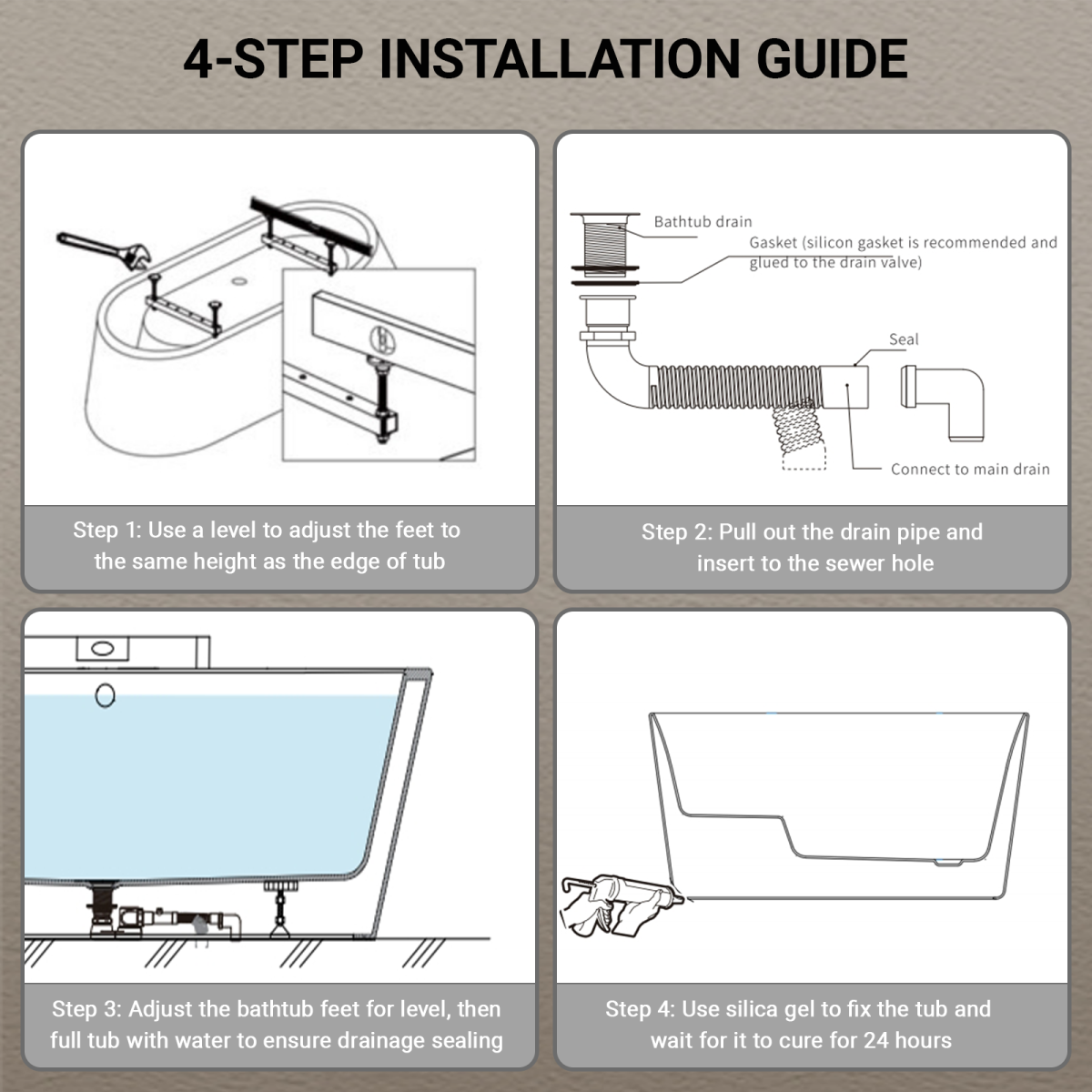 4-STEP INSTALLATION GUIDE

Step 1: Use a level to adjust the feet to the same height as the edge of tub

Bathtub drain

Gasket (silicon gasket is recommended and glued to the drain valve)

Seal

Connect to main drain

Step 2: Pull out the drain pipe and insert to the sewer hole

Step 3: Adjust the bathtub feet for level, then full tub with water to ensure drainage sealing

Step 4: Use silica gel to fix the tub and wait for it to cure for 24 hours