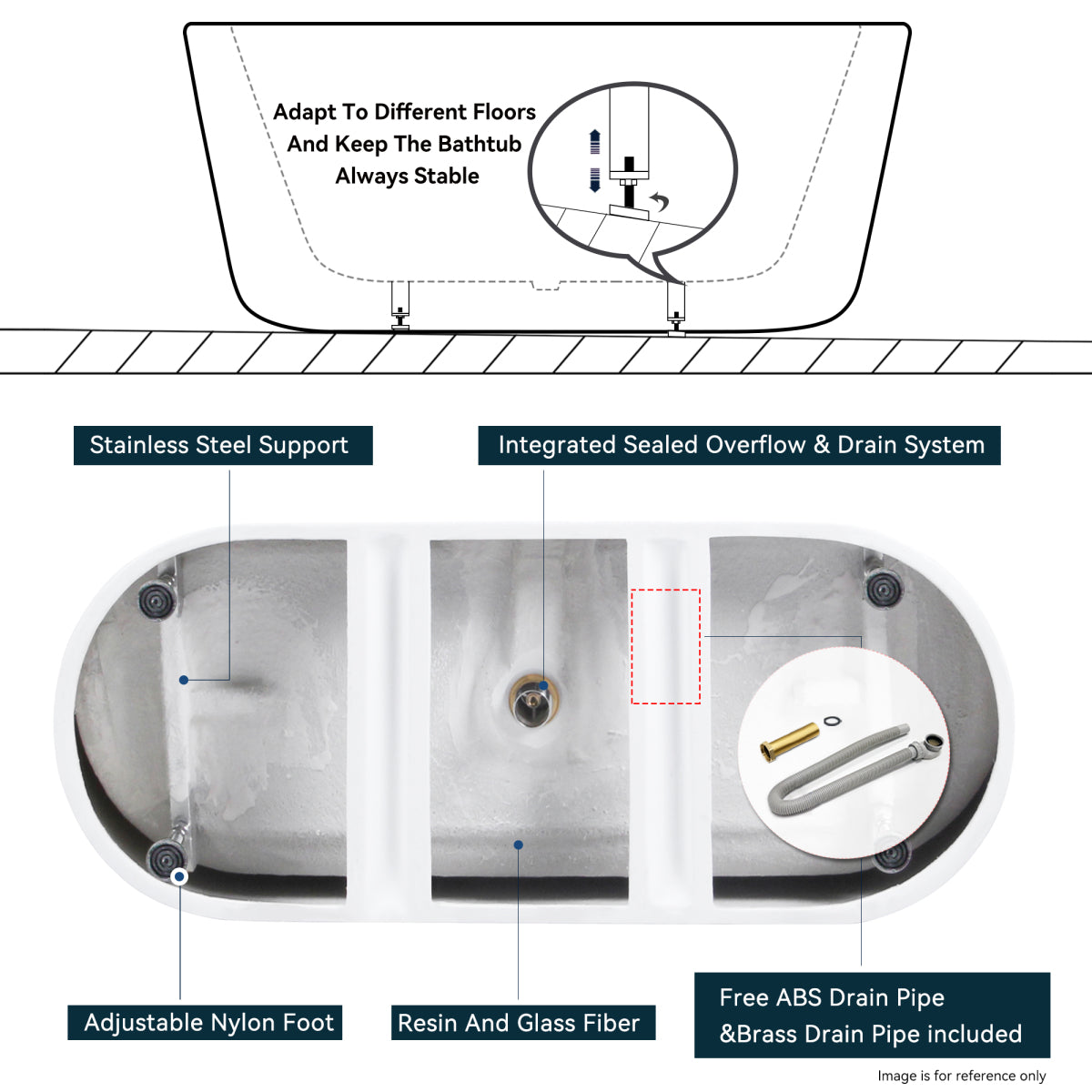 Adapt To Different Floors And Keep The Bathtub Always Stable

Stainless Steel Support

Integrated Sealed Overflow & Drain System

Adjustable Nylon Foot

Resin And Glass Fiber

Free ABS Drain Pipe &Brass Drain Pipe included

Image is for reference only