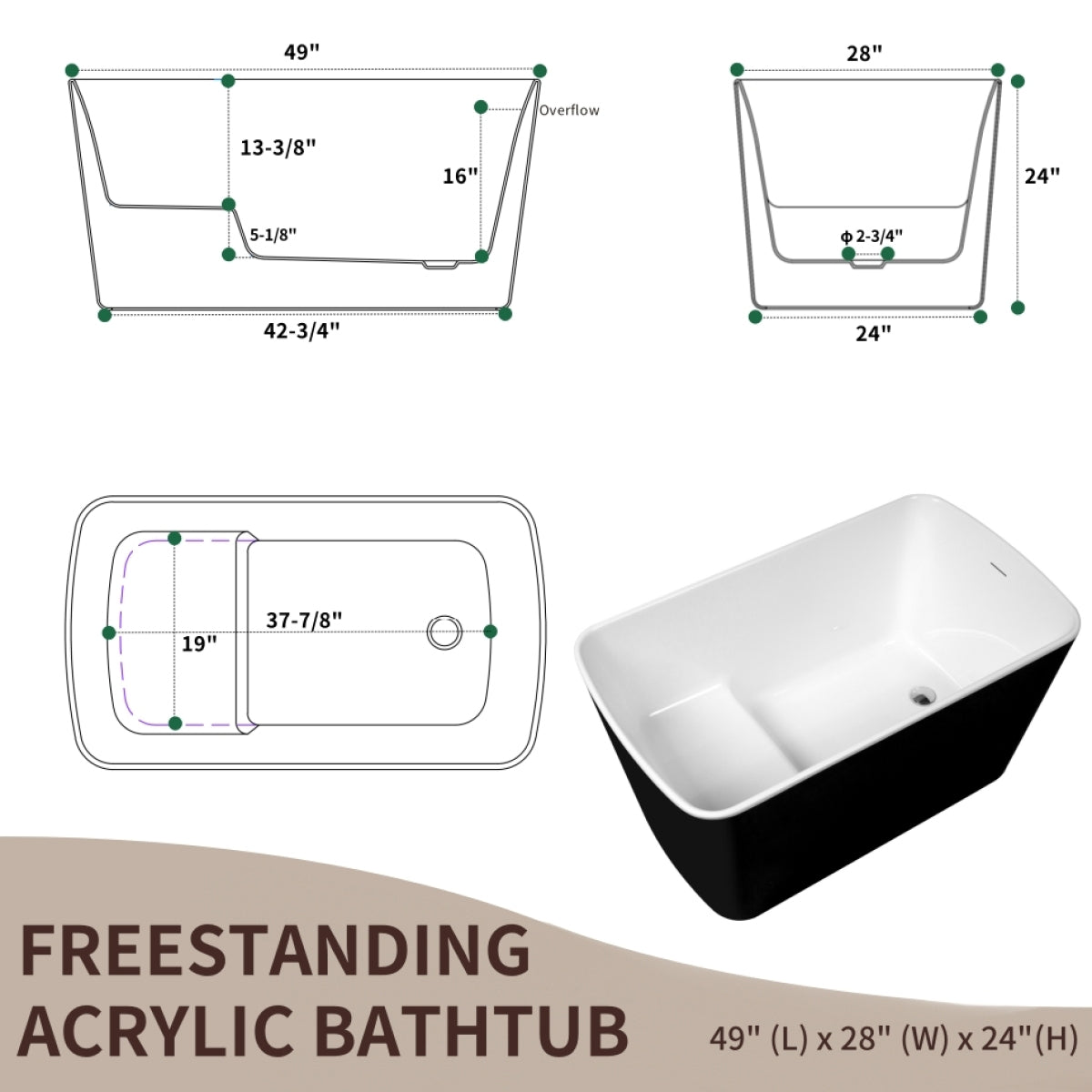 49"

Overflow

13-3/8"

16"

5-1/8"

42-3/4"

28"

24"

ϕ 2-3/4"

24"

37-7/8"

19"

FREESTANDING ACRYLIC BATHTUB

49" (L) x 28" (W) x 24"(H)