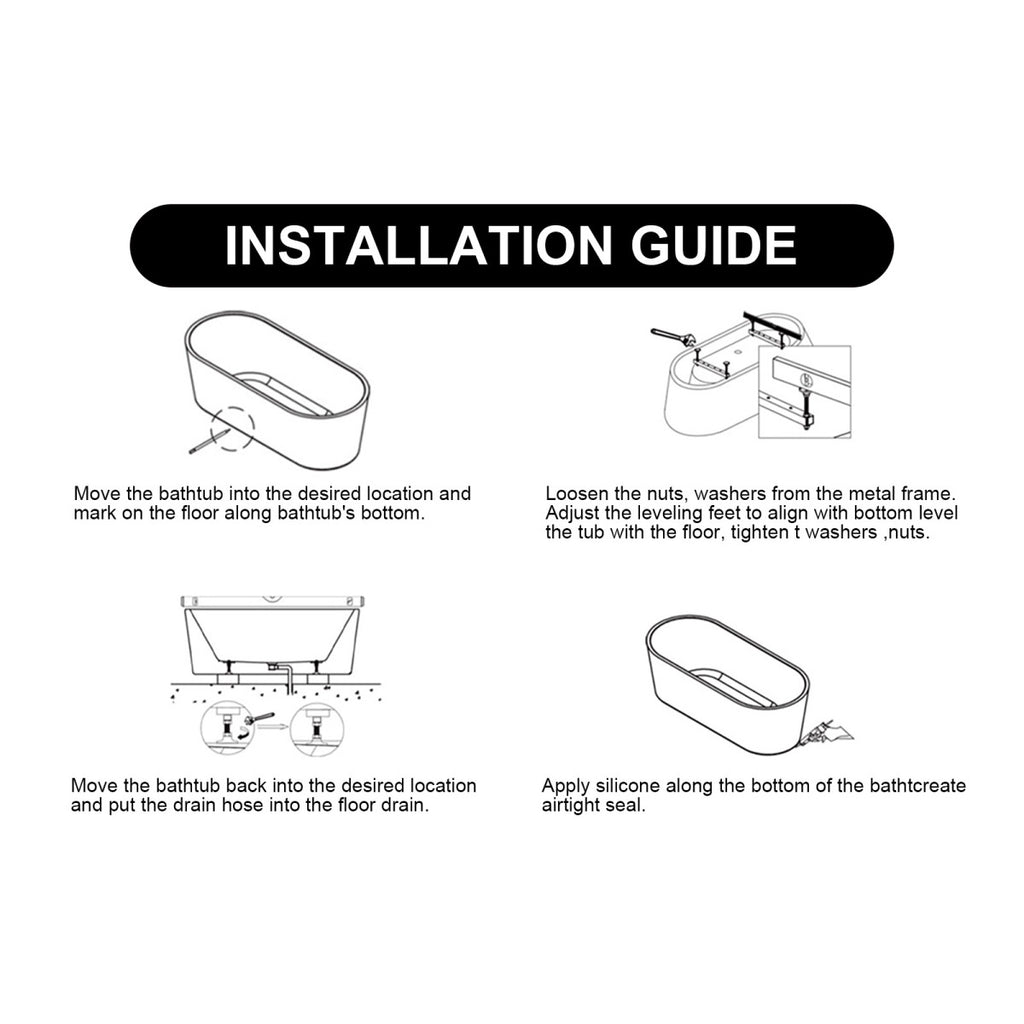 INSTALLATION GUIDE

Move the bathtub into the desired location and mark on the floor along bathtub's bottom.

Loosen the nuts, washers from the metal frame. Adjust the leveling feet to align with bottom level the tub with the floor, tighten t washers ,nuts.

Move the bathtub back into the desired location and put the drain hose into the floor drain.

Apply silicone along the bottom of the bathtcreate airtight seal.