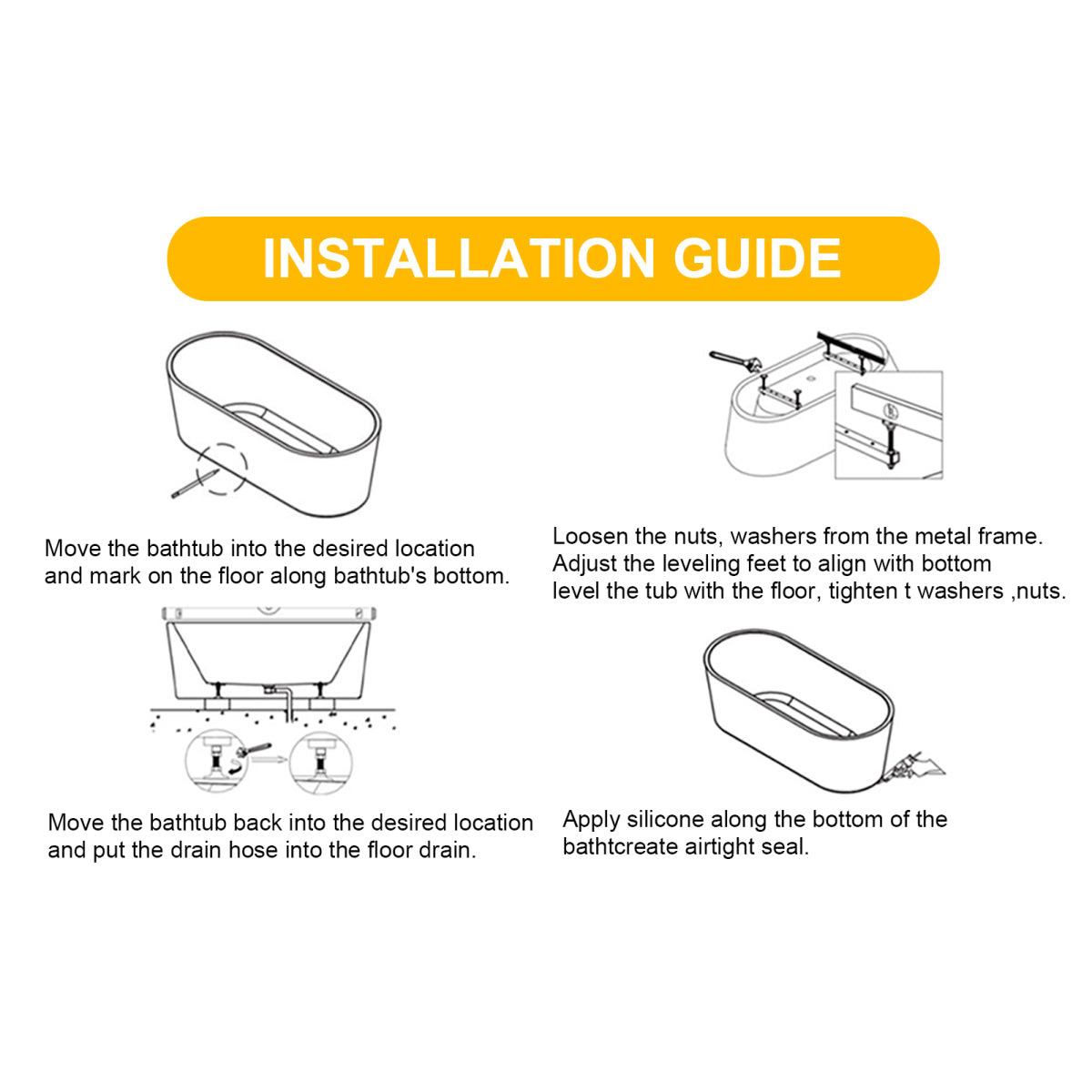 INSTALLATION GUIDE

Move the bathtub into the desired location and mark on the floor along bathtub's bottom.

Loosen the nuts, washers from the metal frame. Adjust the leveling feet to align with bottom level the tub with the floor, tighten t washers ,nuts.

Move the bathtub back into the desired location and put the drain hose into the floor drain.

Apply silicone along the bottom of the bathtcreate airtight seal.